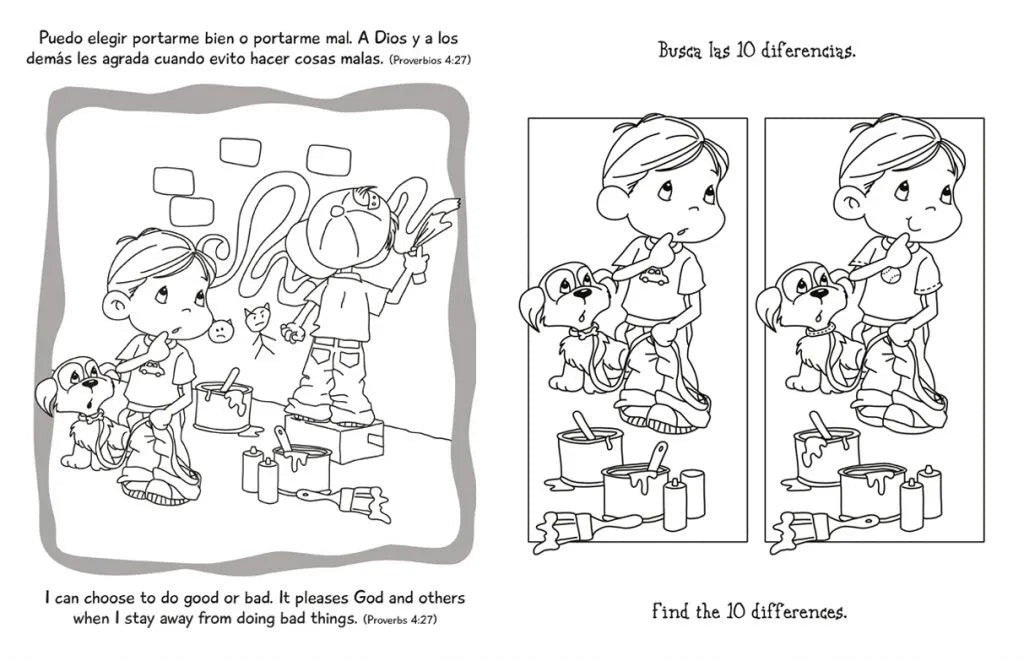 Puedo elegir portarme bien o portarme mal. A Dios y a los demás les agrada cuando evito hacer cosas malas. (Proverbios 4:27)

I can choose to do good or bad. It pleases God and others when I stay away from doing bad things. (Proverbs 4:27)

Busca las 10 diferencias.

Find the 10 differences.